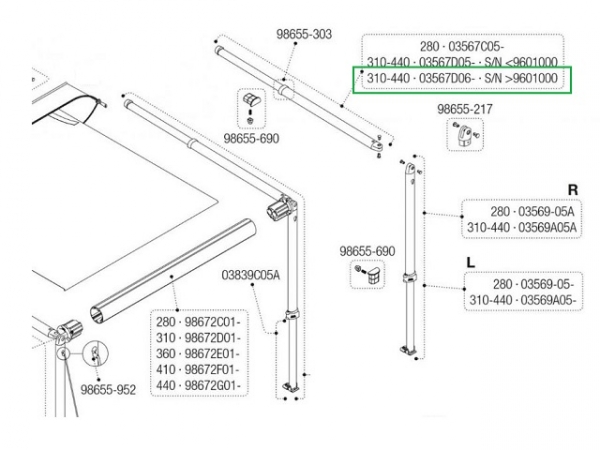 98655-303

280 · 03567C05-
310-440 · 03567D05- · S/N <9601000
310-440 · 03567D06- · S/N >9601000

98655-217

98655-690

R

280 · 03569-05A
310-440 · 03569A05A

98655-690

L

280 · 03569-05-
310-440 · 03569A05-

03839C05A

280 · 98672C01-
310 · 98672D01-
360 · 98672E01-
410 · 98672F01-
440 · 98672G01-

98655-952