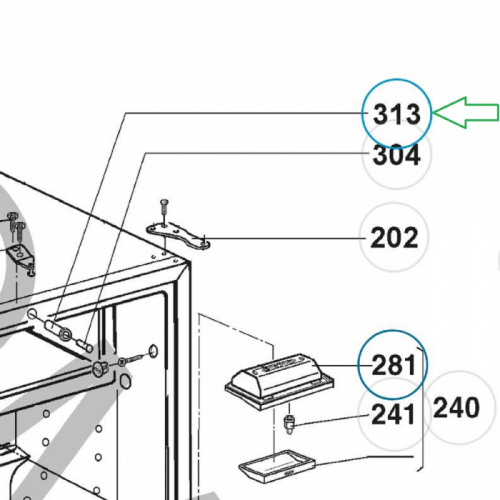 313
304
202
281
241
240