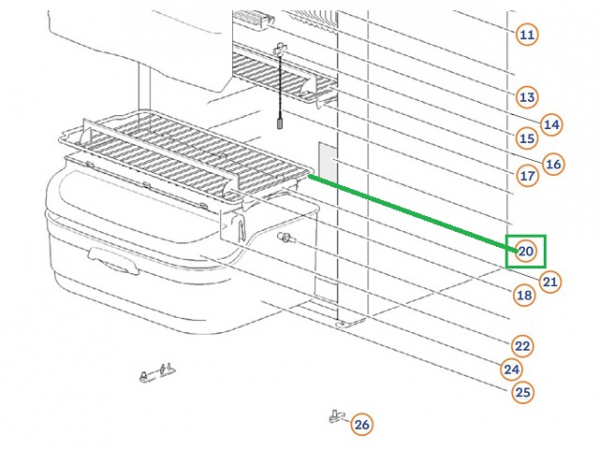 11
13
14
15
16
17
20
21
18
22
24
25
26