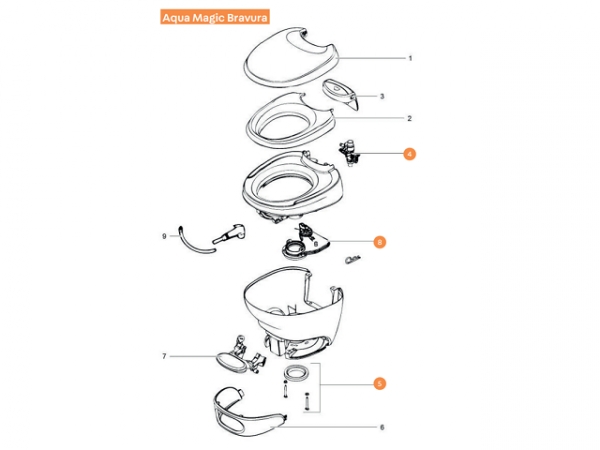 Aqua Magic Bravura

1
3
2
4
9
8
7
5
6