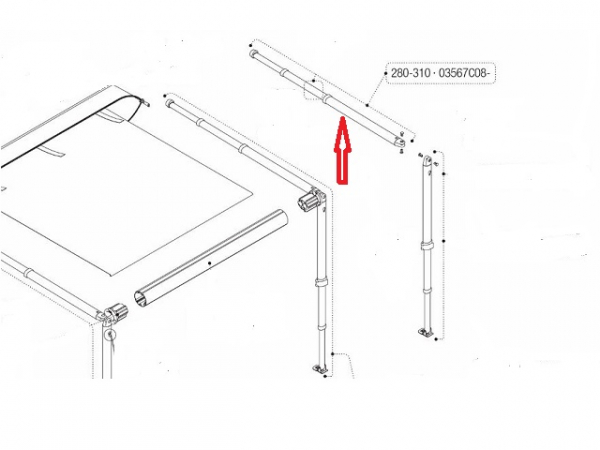 280-310 · 03567C08-