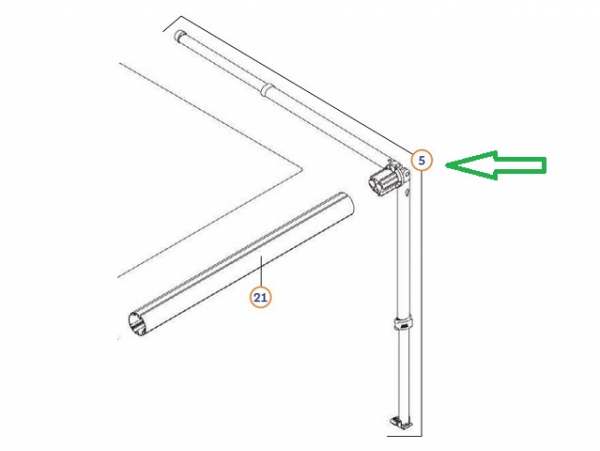 5

21